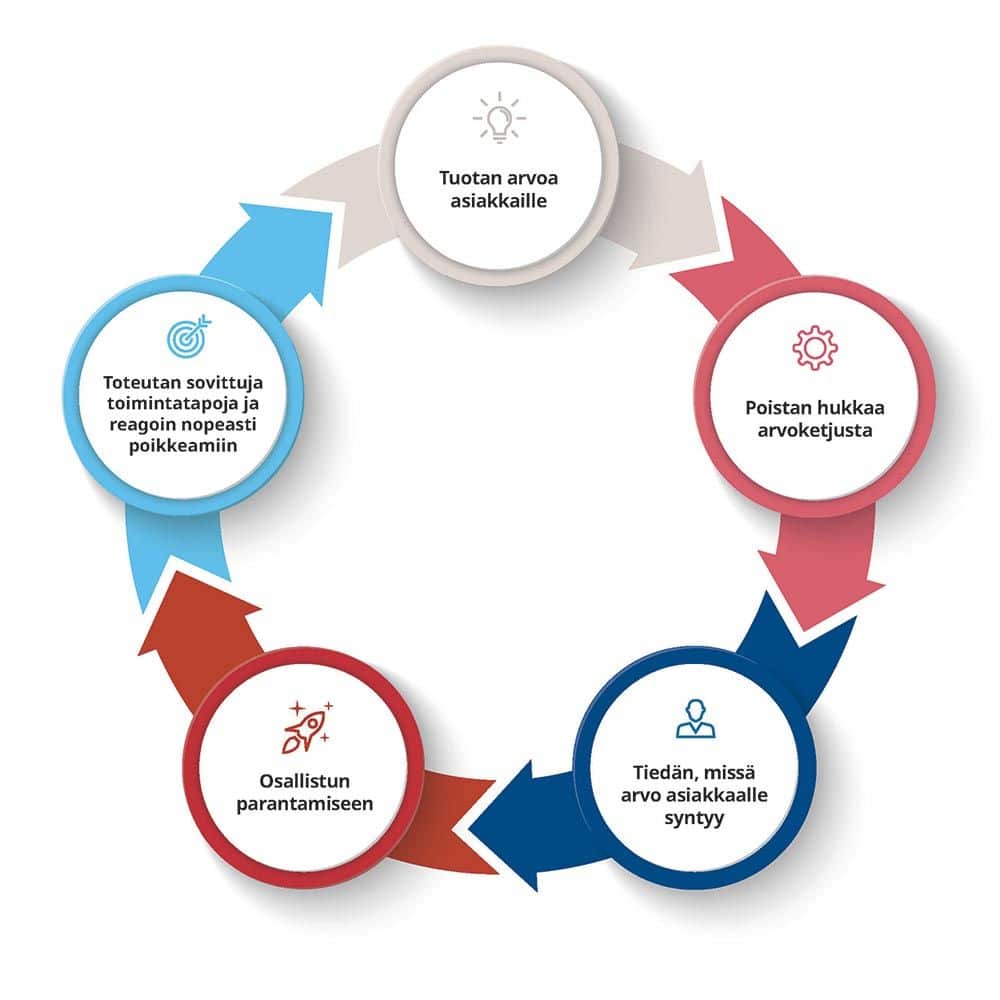 Tuotan arvoa asiakkaille

Poistan hukkaa arvoketjusta

Tiedän, missä arvo asiakkaalle syntyy

Osallistun parantamiseen

Toteutan sovittuja toimintatapoja ja reagoin nopeasti poikkeamiin